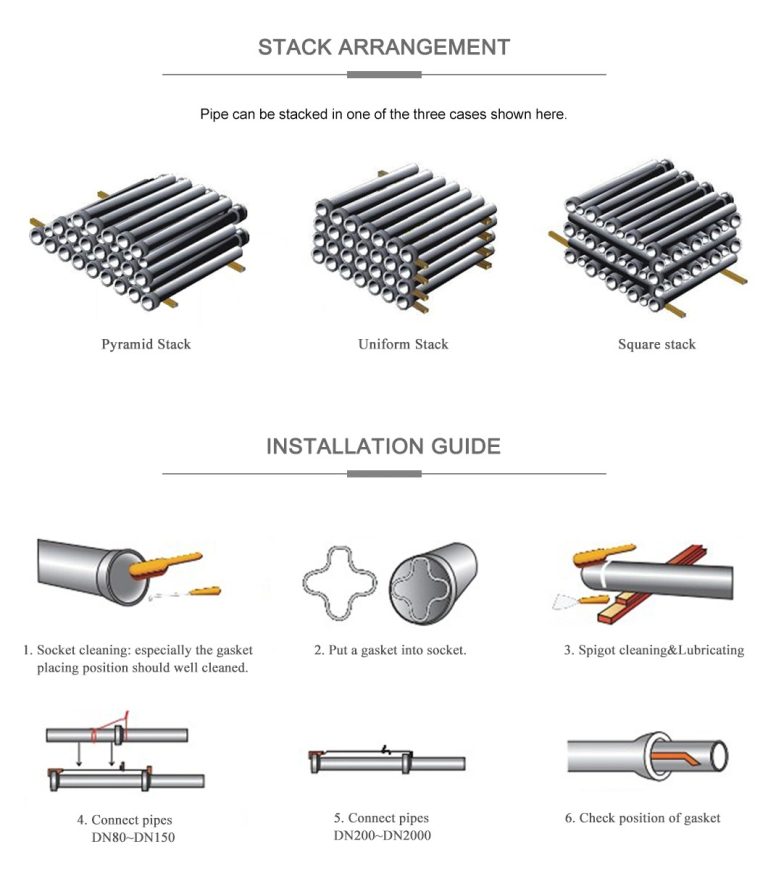 STACK ARRANGEMENT

Pipe can be stacked in one of the three cases shown here.

Pyramid Stack

Uniform Stack

Square stack

INSTALLATION GUIDE

1. Socket cleaning: especially the gasket placing position should well cleaned.

2. Put a gasket into socket.

3. Spigot cleaning&Lubricating

4. Connect pipes DN80~DN150

5. Connect pipes DN200~DN2000

6. Check position of gasket